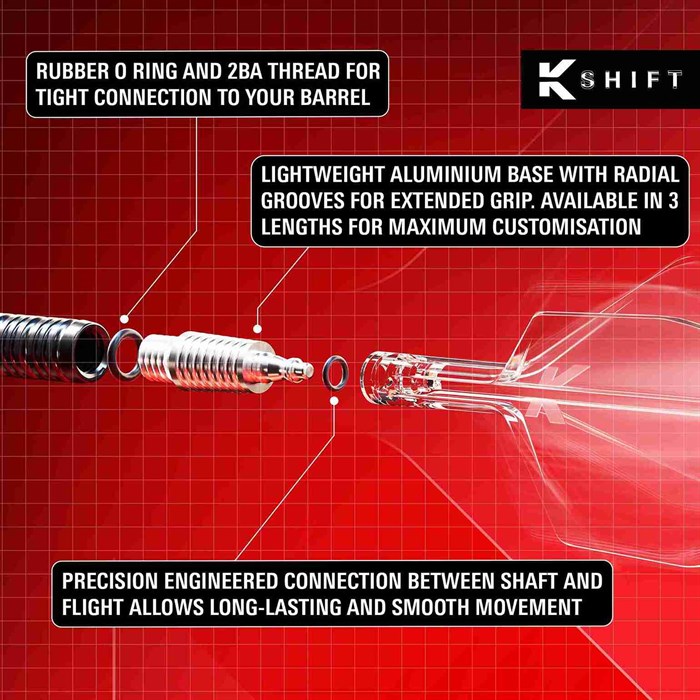 RUBBER O RING AND 2BA THREAD FOR TIGHT CONNECTION TO YOUR BARREL

K SHIFT

LIGHTWEIGHT ALUMINIUM BASE WITH RADIAL GROOVES FOR EXTENDED GRIP. AVAILABLE IN 3 LENGTHS FOR MAXIMUM CUSTOMISATION

K

PRECISION ENGINEERED CONNECTION BETWEEN SHAFT AND FLIGHT ALLOWS LONG-LASTING AND SMOOTH MOVEMENT